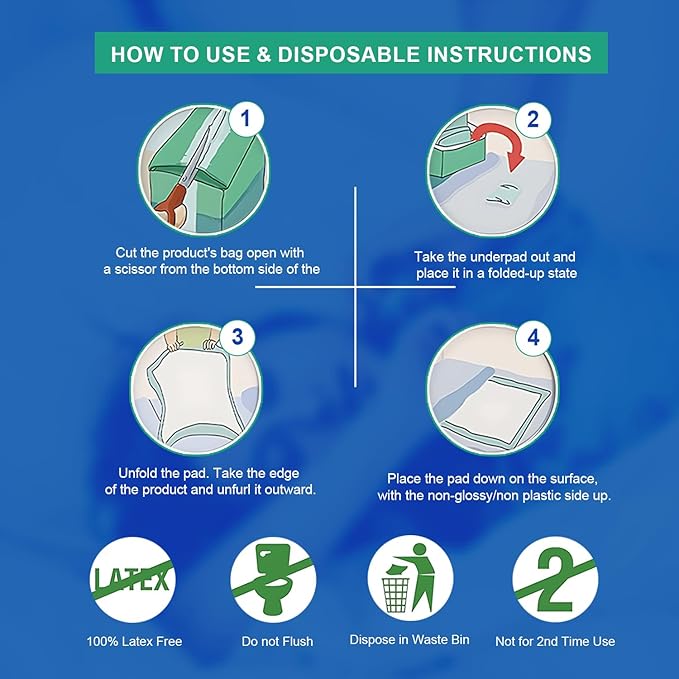 HOW TO USE & DISPOSABLE INSTRUCTIONS

1

Cut the product's bag open with a scissor from the bottom side of the

2

Take the underpad out and place it in a folded-up state

3

Unfold the pad. Take the edge of the product and unfurl it outward.

4

Place the pad down on the surface, with the non-glossy/non plastic side up.

LATEX

100% Latex Free

Do not Flush

Dispose in Waste Bin

2

Not for 2nd Time Use